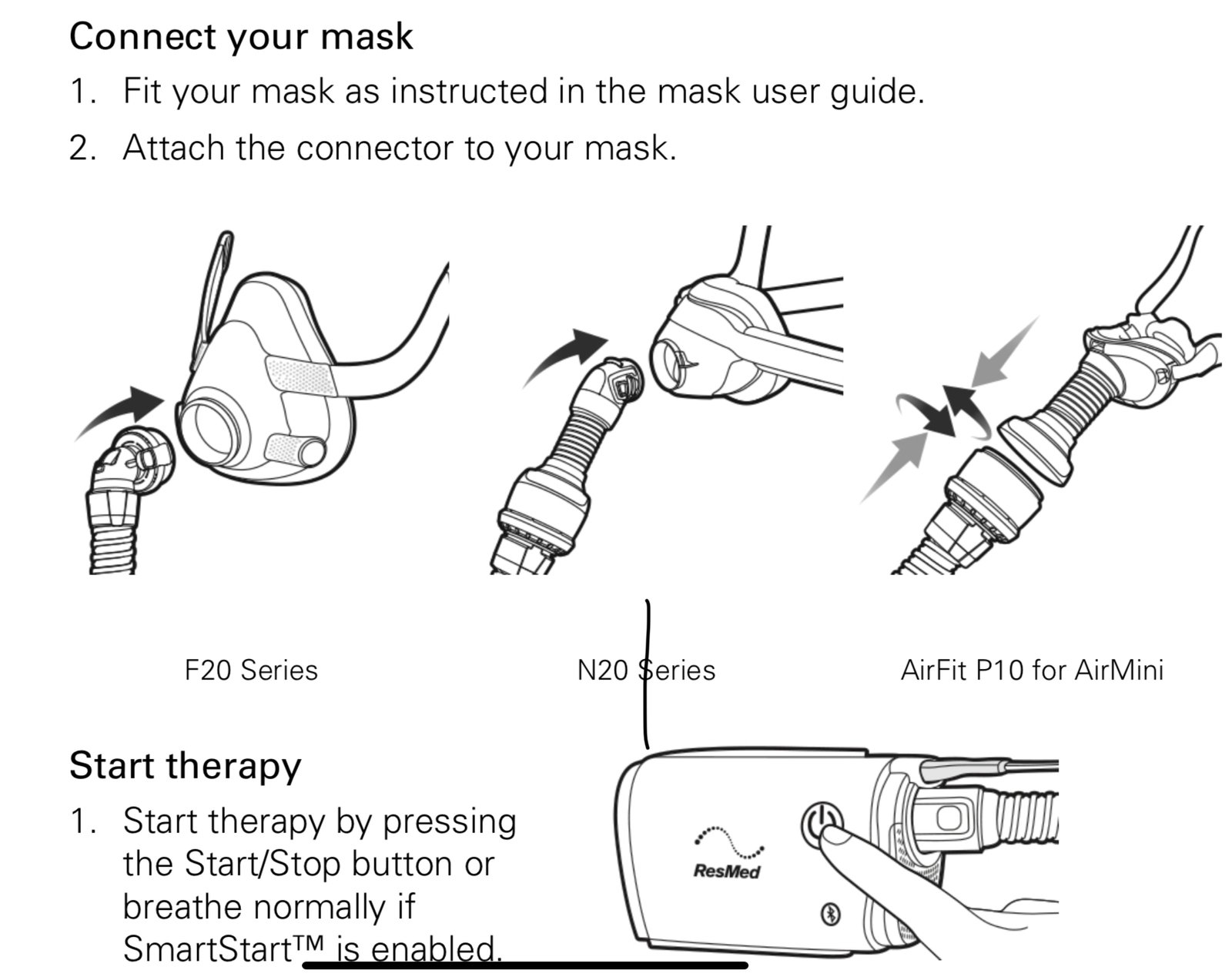 Connect your mask

1. Fit your mask as instructed in the mask user guide.

2. Attach the connector to your mask.

F20 Series

N20 Series

AirFit P10 for AirMini

Start therapy

1. Start therapy by pressing the Start/Stop button or breathe normally if SmartStart™ is enabled.

ResMed